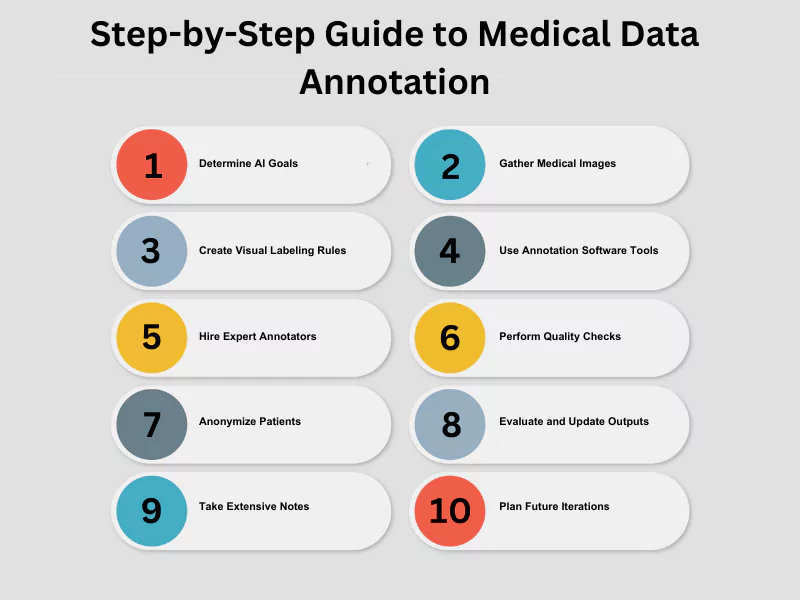 Step-by-Step Guide to Medical Data Annotation

1 Determine AI Goals

2 Gather Medical Images

3 Create Visual Labeling Rules

4 Use Annotation Software Tools

5 Hire Expert Annotators

6 Perform Quality Checks

7 Anonymize Patients

8 Evaluate and Update Outputs

9 Take Extensive Notes

10 Plan Future Iterations